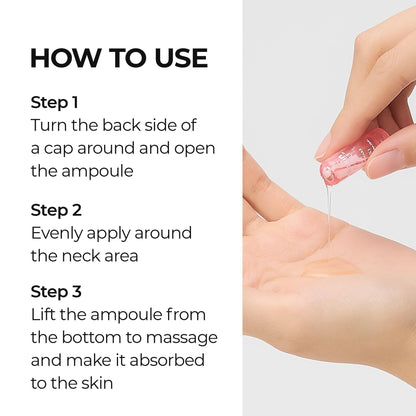 HOW TO USE

Step 1
Turn the back side of a cap around and open the ampoule

Step 2
Evenly apply around the neck area

Step 3
Lift the ampoule from the bottom to massage and make it absorbed to the skin